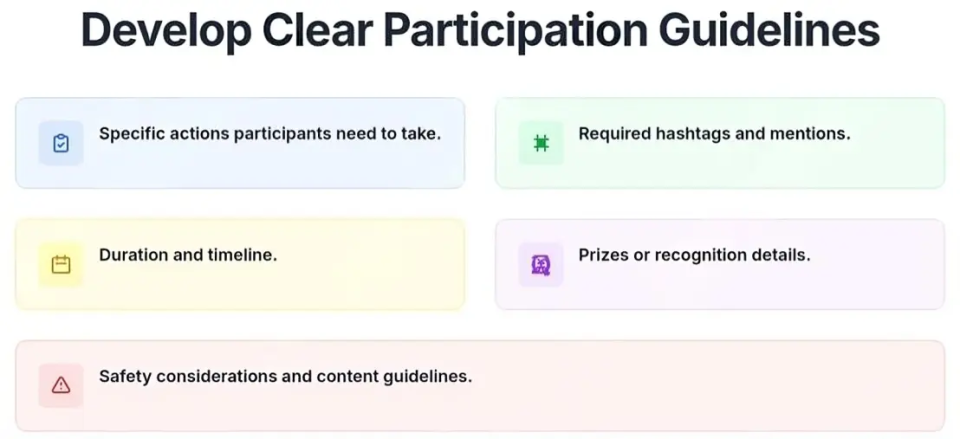 Develop Clear Participation Guidelines

Specific actions participants need to take.

Required hashtags and mentions.

Duration and timeline.

Prizes or recognition details.

Safety considerations and content guidelines.